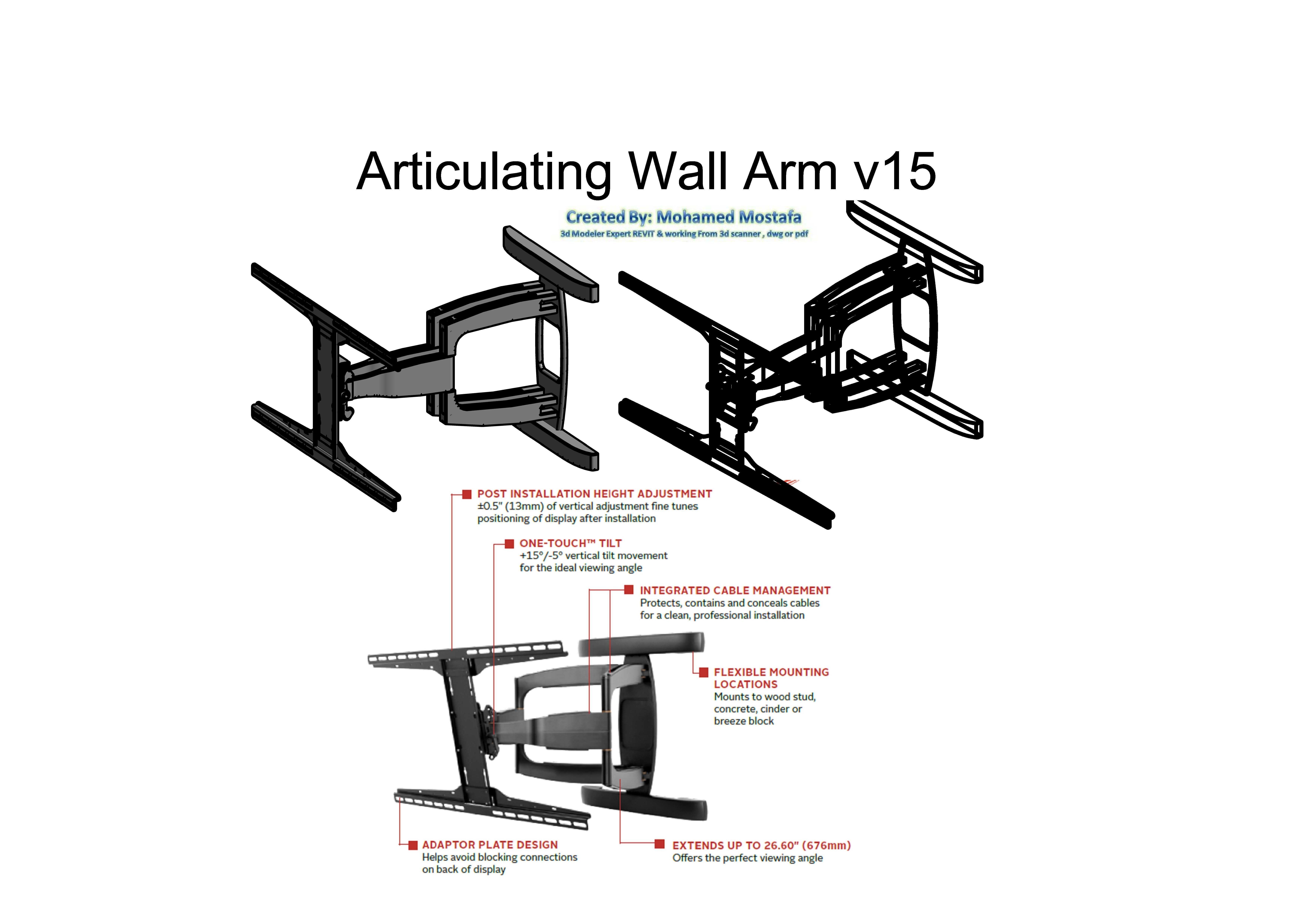 Articulating Wall Arm v15

Created By: Mohamed Mostafa
3d Modeler Expert REVIT & working From 3d scanner , dwg or pdf

POST INSTALLATION HEIGHT ADJUSTMENT
±0.5" (13mm) of vertical adjustment fine tunes positioning of display after installation

ONE-TOUCH™ TILT
+15°/-5° vertical tilt movement for the ideal viewing angle

INTEGRATED CABLE MANAGEMENT
Protects, contains and conceals cables for a clean, professional installation

FLEXIBLE MOUNTING LOCATIONS
Mounts to wood stud, concrete, cinder or breeze block

ADAPTOR PLATE DESIGN
Helps avoid blocking connections on back of display

EXTENDS UP TO 26.60" (676mm)
Offers the perfect viewing angle