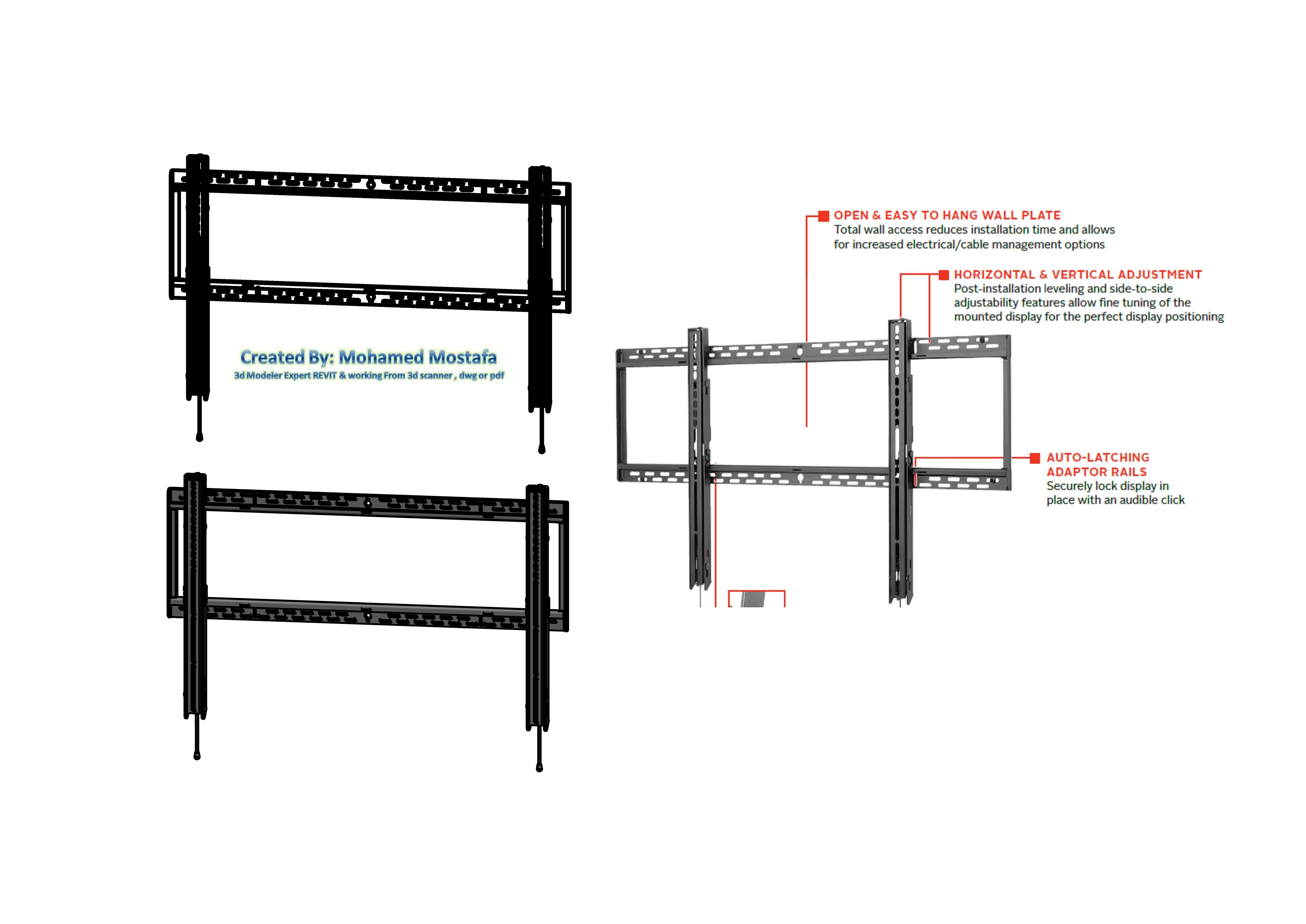 Created By: Mohamed Mostafa
3d Modeler Expert REVIT & working From 3d scanner , dwg or pdf

OPEN & EASY TO HANG WALL PLATE
Total wall access reduces installation time and allows for increased electrical/cable management options

HORIZONTAL & VERTICAL ADJUSTMENT
Post-installation leveling and side-to-side adjustability features allow fine tuning of the mounted display for the perfect display positioning

AUTO-LATCHING ADAPTOR RAILS
Securely lock display in place with an audible click