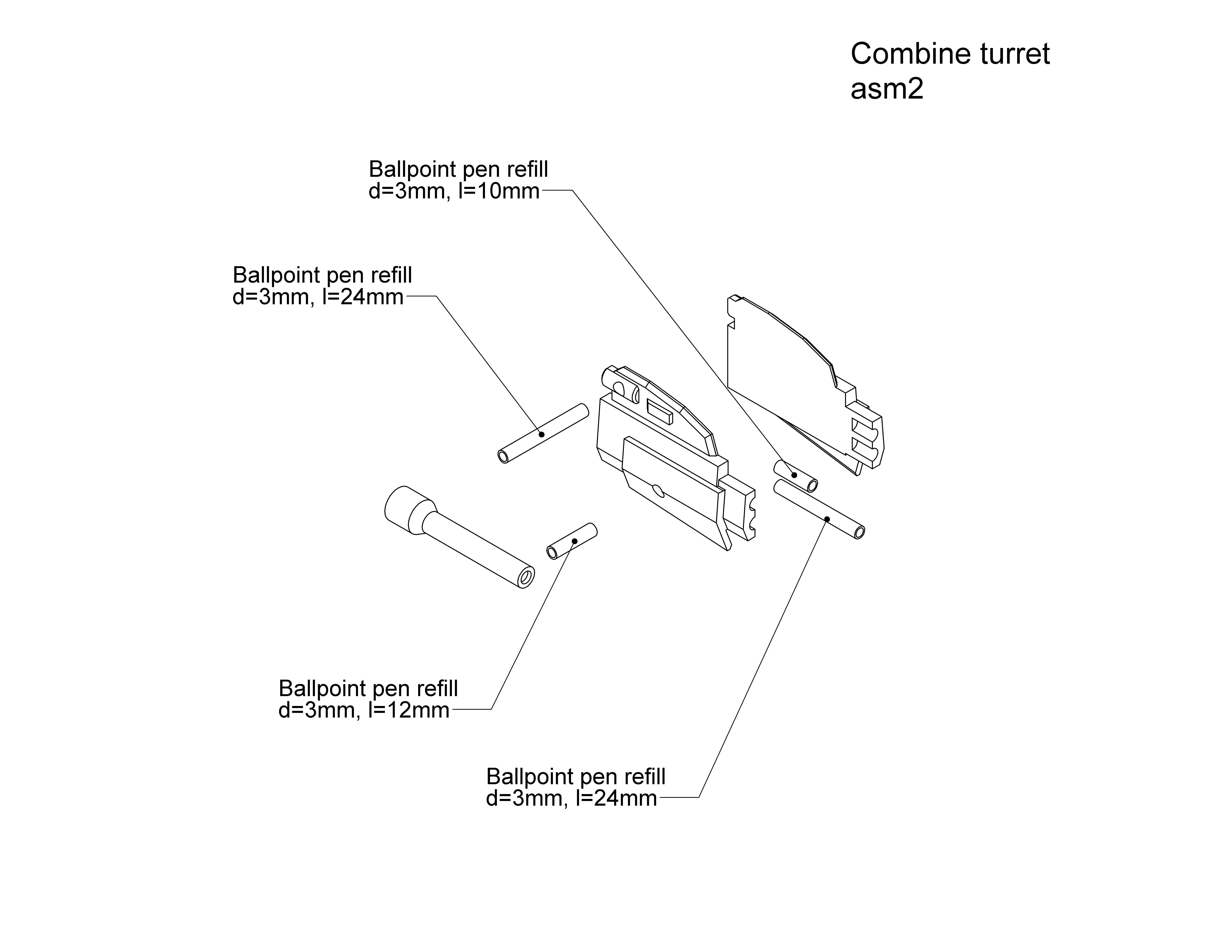 Combine turret
asm2

Ballpoint pen refill
d=3mm, l=10mm

Ballpoint pen refill
d=3mm, l=24mm

Ballpoint pen refill
d=3mm, l=12mm

Ballpoint pen refill
d=3mm, l=24mm