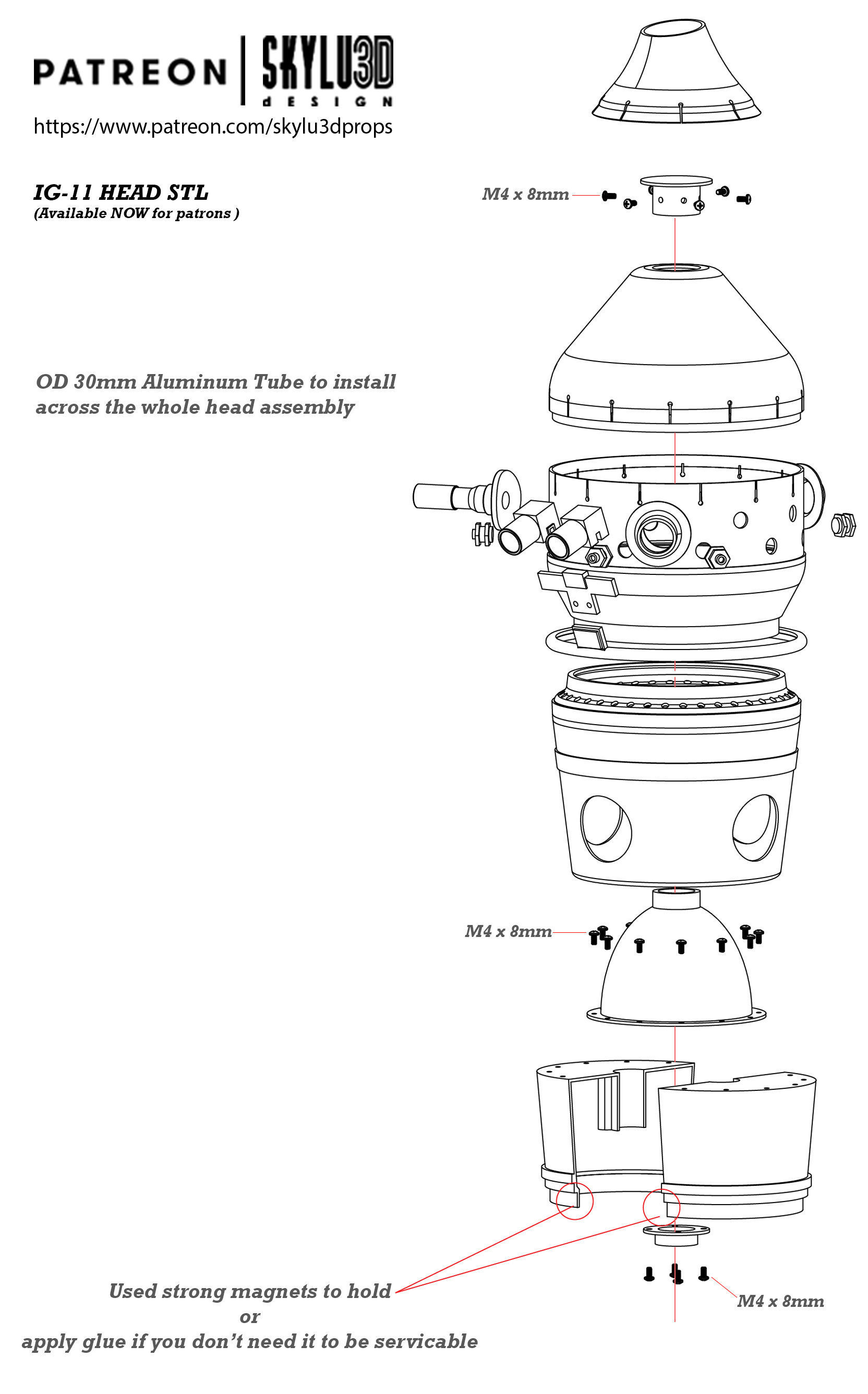 PATREON | SKYLU3D dESIGN

https://www.patreon.com/skylu3dprops

IG-11 HEAD STL
(Available NOW for patrons )

M4 x 8mm

OD 30mm Aluminum Tube to install across the whole head assembly

M4 x 8mm

Used strong magnets to hold
or
apply glue if you don't need it to be servicable

M4 x 8mm