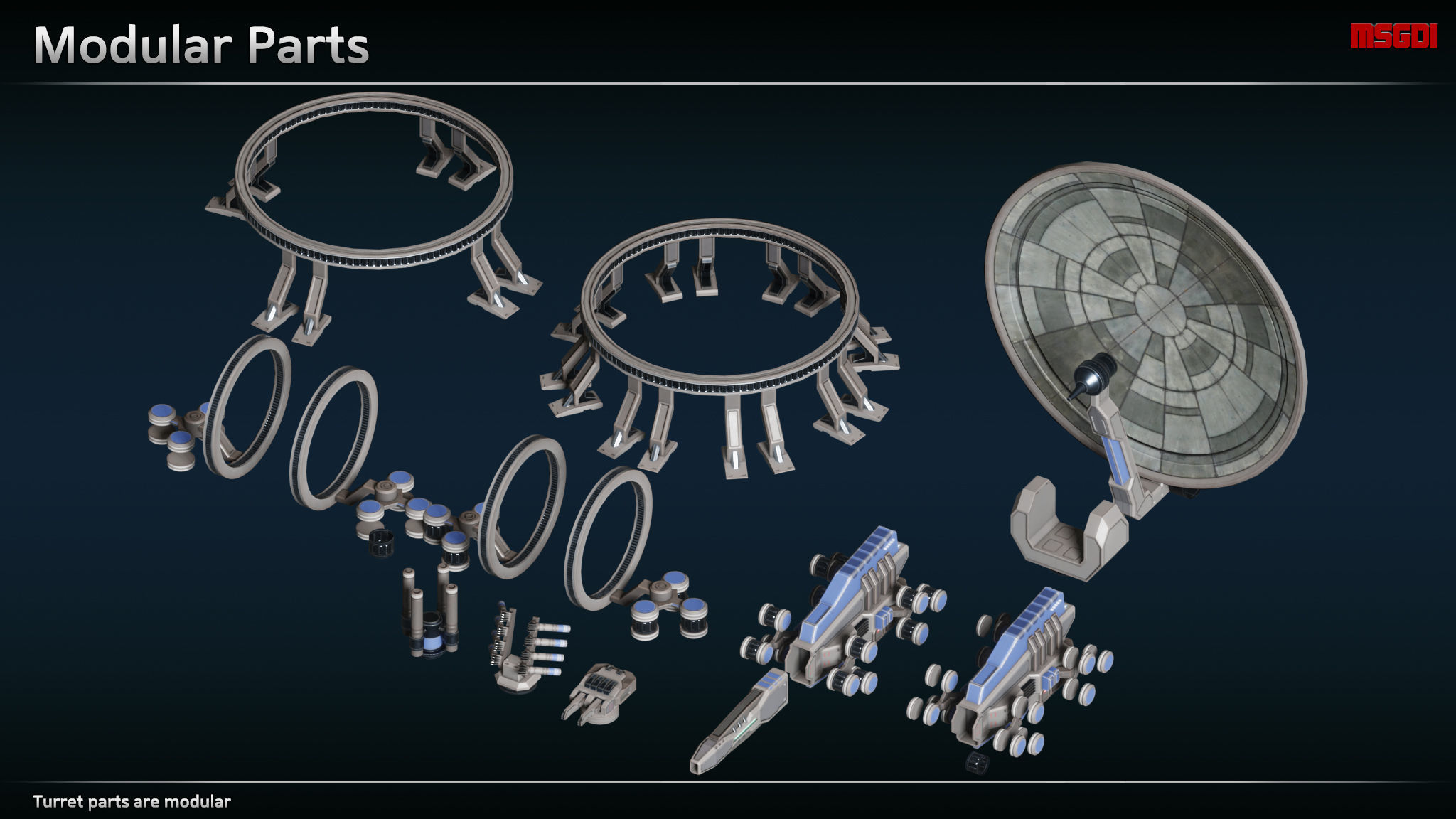 Modular Parts

MSGDI

Turret parts are modular