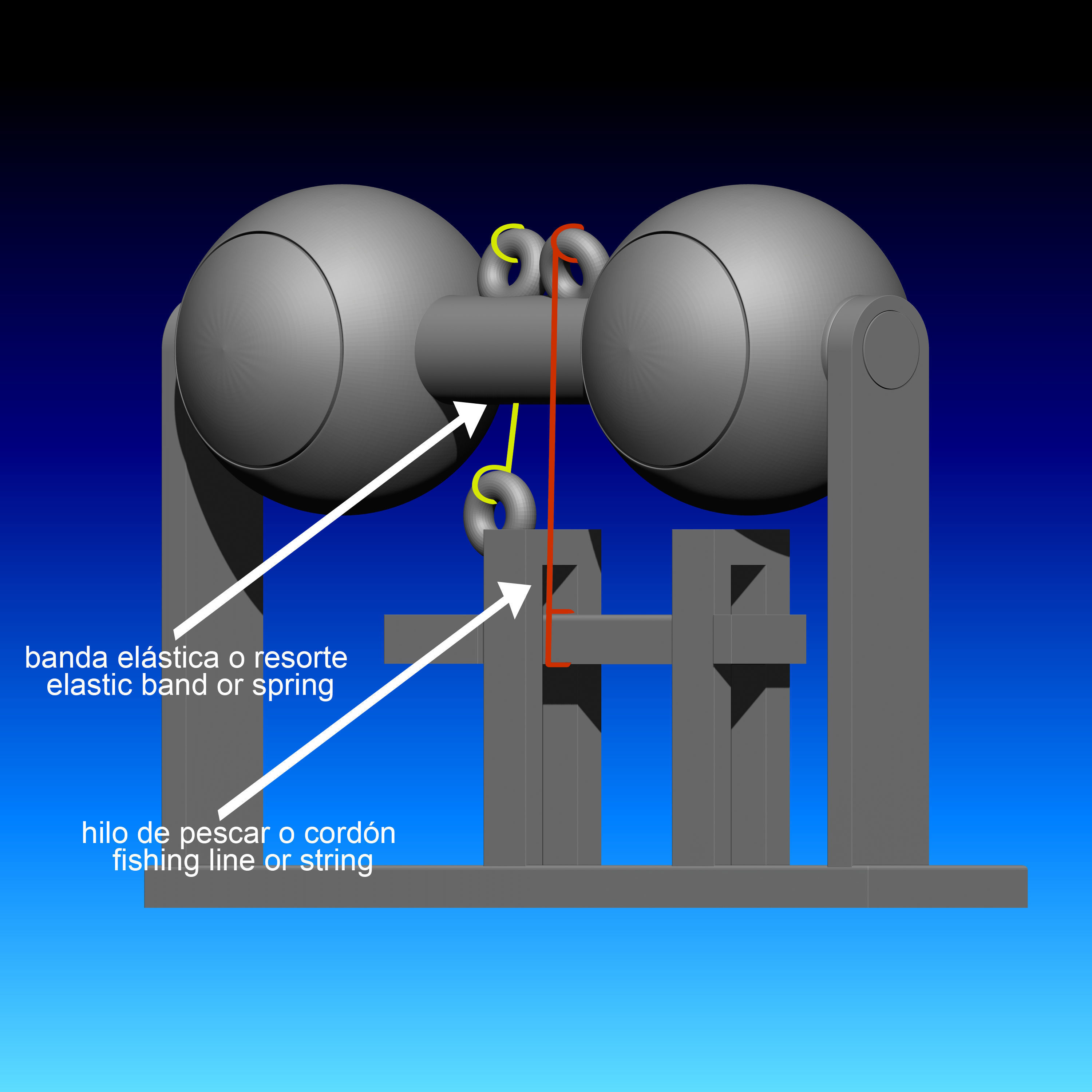 banda elástica o resorte
elastic band or spring

hilo de pescar o cordón
fishing line or string