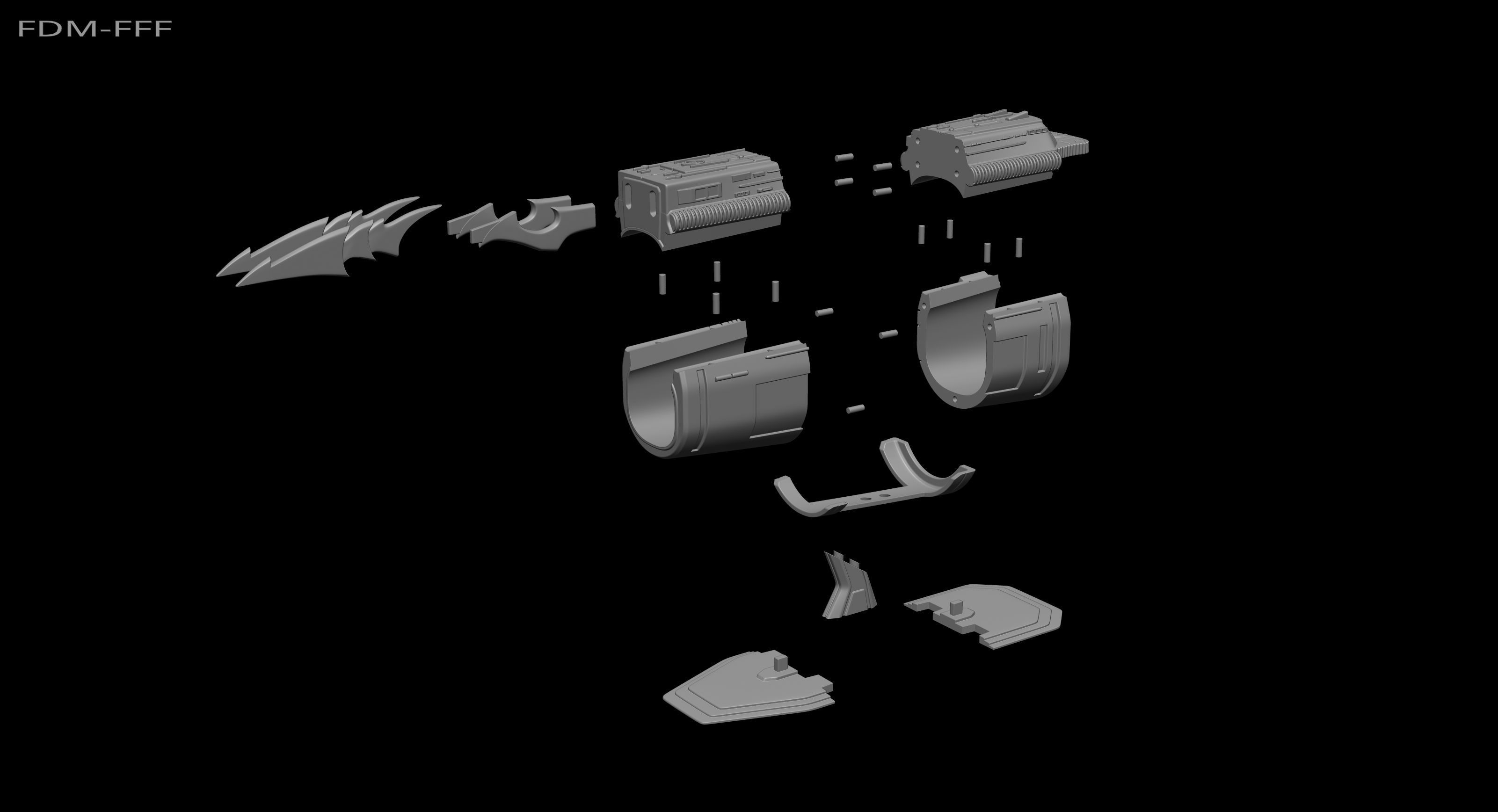 FDM-FFF